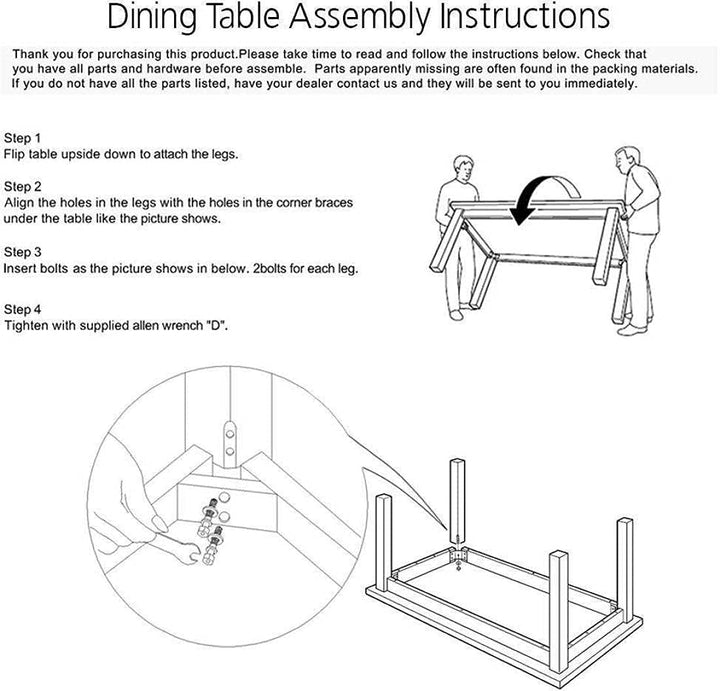 Dining Table Assembly Instructions

Thank you for purchasing this product.Please take time to read and follow the instructions below. Check that you have all parts and hardware before assemble. Parts apparently missing are often found in the packing materials. If you do not have all the parts listed, have your dealer contact us and they will be sent to you immediately.

Step 1
Flip table upside down to attach the legs.

Step 2
Align the holes in the legs with the holes in the corner braces under the table like the picture shows.

Step 3
Insert bolts as the picture shows in below. 2bolts for each leg.

Step 4
Tighten with supplied allen wrench "D".