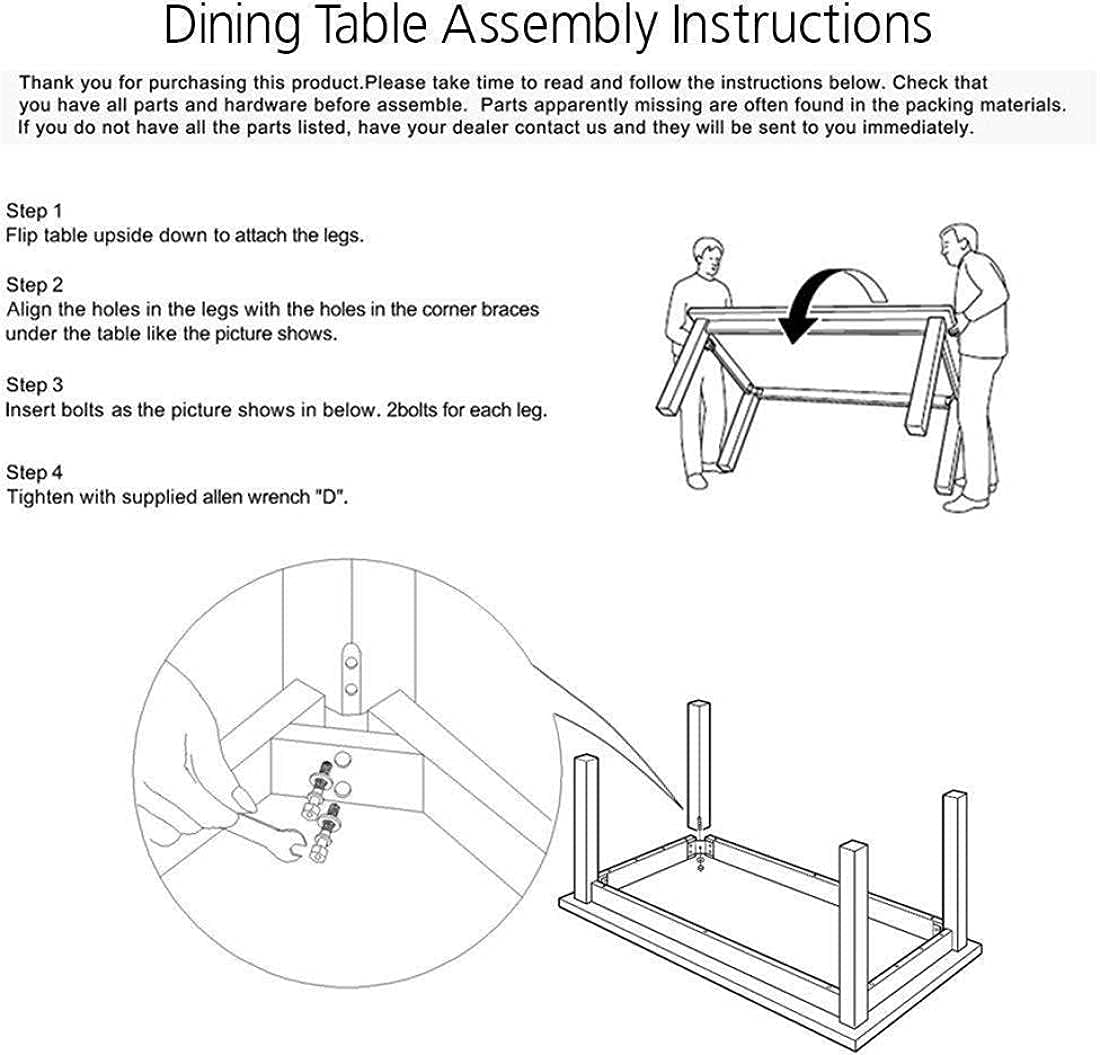 Dining Table Assembly Instructions

Thank you for purchasing this product.Please take time to read and follow the instructions below. Check that you have all parts and hardware before assemble. Parts apparently missing are often found in the packing materials. If you do not have all the parts listed, have your dealer contact us and they will be sent to you immediately.

Step 1
Flip table upside down to attach the legs.

Step 2
Align the holes in the legs with the holes in the corner braces under the table like the picture shows.

Step 3
Insert bolts as the picture shows in below. 2bolts for each leg.

Step 4
Tighten with supplied allen wrench "D".